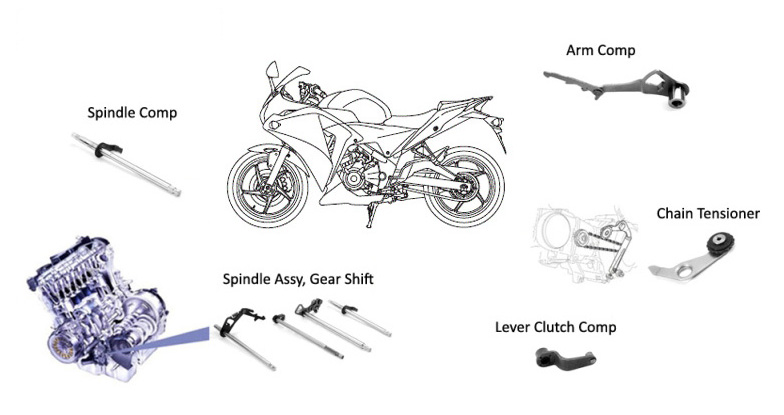 Arm Comp

Spindle Comp

Chain Tensioner

Spindle Assy, Gear Shift

Lever Clutch Comp